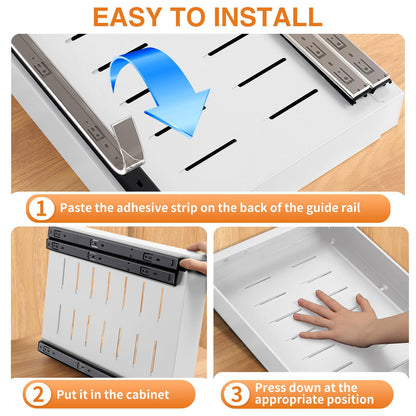 EASY TO INSTALL

1 Paste the adhesive strip on the back of the guide rail

2 Put it in the cabinet

3 Press down at the appropriate position