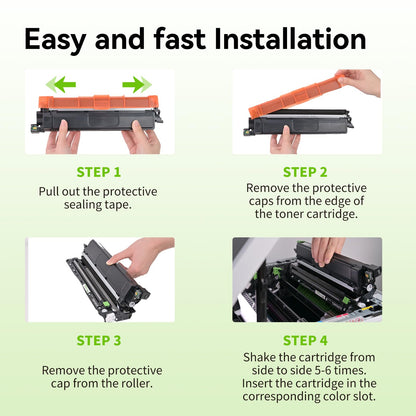 Easy and fast Installation

STEP 1

Pull out the protective sealing tape.

STEP 2

Remove the protective caps from the edge of the toner cartridge.

STEP 3

Remove the protective cap from the roller.

STEP 4

Shake the cartridge from side to side 5-6 times. Insert the cartridge in the corresponding color slot.