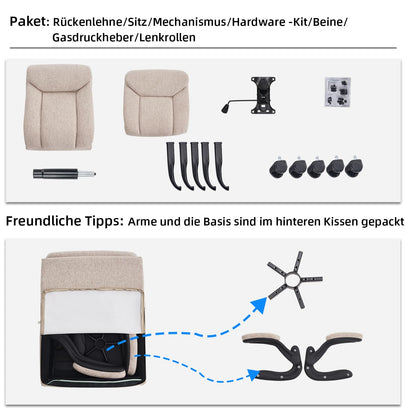 Paket: Rückenlehne/Sitz/Mechanismus/Hardware -Kit/Beine/ Gasdruckheber/Lenkrollen

Freundliche Tipps: Arme und die Basis sind im hinteren Kissen gepackt