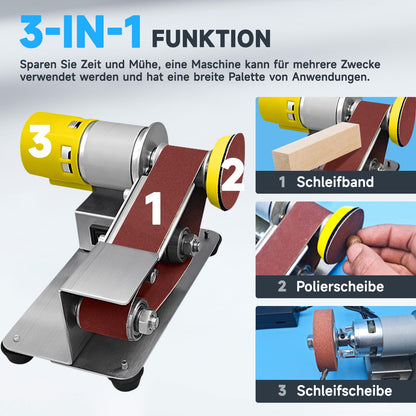 3-IN-1 FUNKTION

Sparen Sie Zeit und Mühe, eine Maschine kann für mehrere Zwecke verwendet werden und hat eine breite Palette von Anwendungen.

3

2

1

1 Schleifband

2 Polierscheibe

3 Schleifscheibe