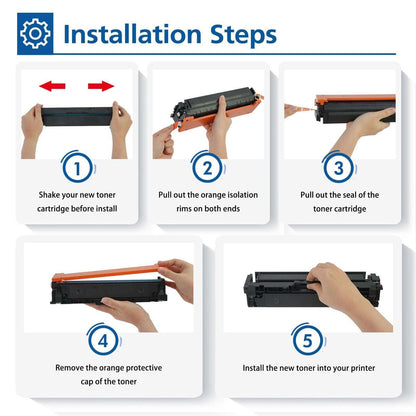 Installation Steps

1
Shake your new toner cartridge before install

2
Pull out the orange isolation rims on both ends

3
Pull out the seal of the toner cartridge

4
Remove the orange protective cap of the toner

5
Install the new toner into your printer