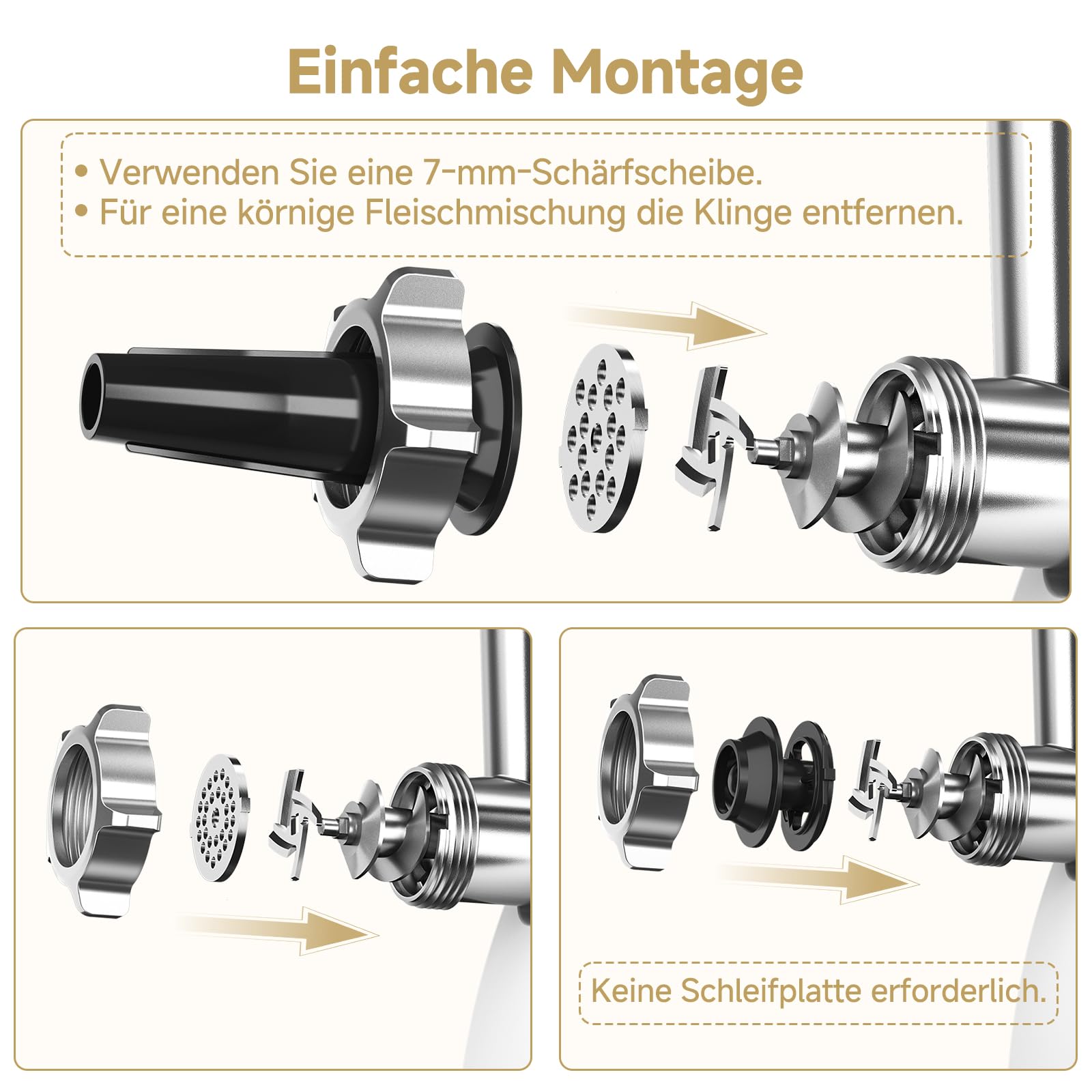 Einfache Montage

• Verwenden Sie eine 7-mm-Schärfscheibe.
• Für eine körnige Fleischmischung die Klinge entfernen.

Keine Schleifplatte erforderlich.