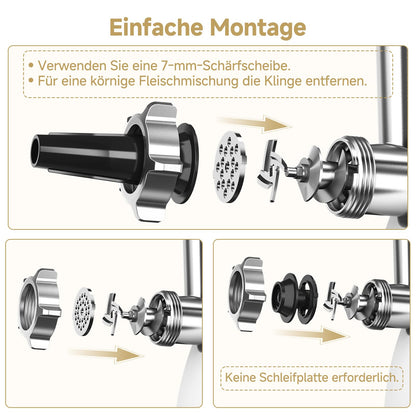 Einfache Montage

• Verwenden Sie eine 7-mm-Schärfscheibe.
• Für eine körnige Fleischmischung die Klinge entfernen.

Keine Schleifplatte erforderlich.