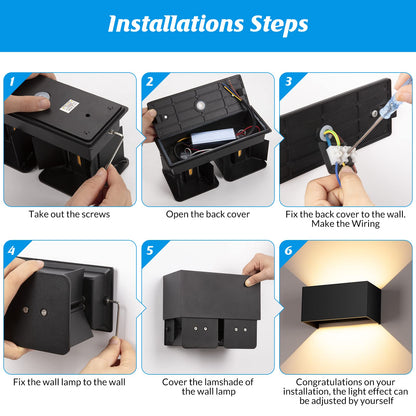 Installations Steps

1

Take out the screws

2

Open the back cover

3

Fix the back cover to the wall. Make the Wiring

4

Fix the wall lamp to the wall

5

Cover the lamshade of the wall lamp

6

Congratulations on your installation, the light effect can be adjusted by yourself