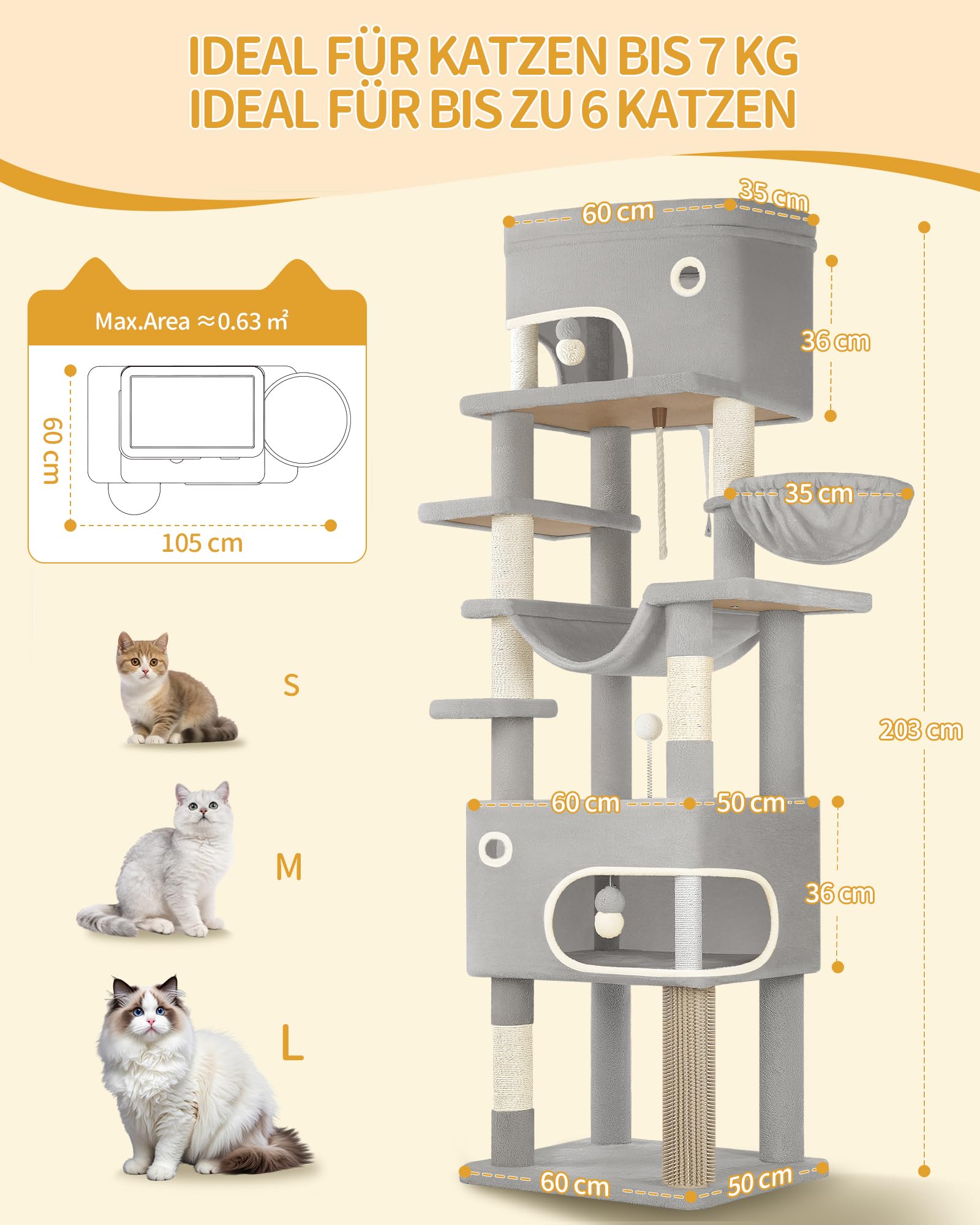 IDEAL FÜR KATZEN BIS 7 KG
IDEAL FÜR BIS ZU 6 KATZEN

Max.Area ≈0.63 m²

60 cm

105 cm

S

M

L

60 cm

35 cm

36 cm

35 cm

203 cm

60 cm

50 cm

36 cm

60 cm

50 cm