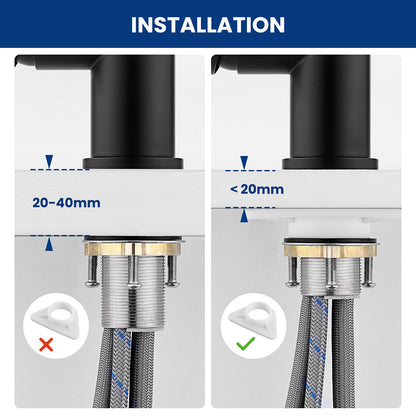 INSTALLATION

20-40mm

< 20mm