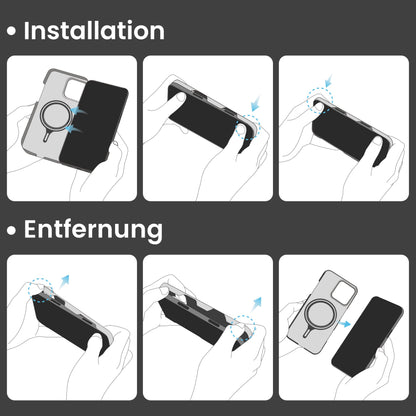 • Installation

• Entfernung