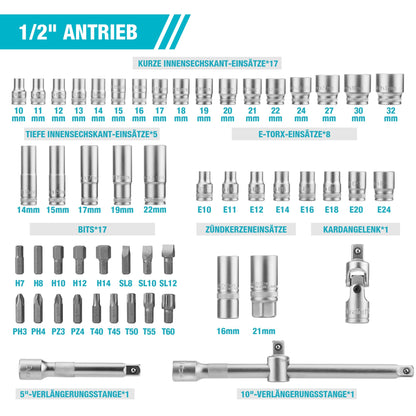 1/2" ANTRIEB

KURZE INNENSECHSKANT-EINSÄTZE*17

10 mm 11 mm 12 mm 13 mm 14 mm 15 mm 16 mm 17 mm 18 mm 19 mm 20 mm 21 mm 22 mm 24 mm 27 mm 30 mm 32 mm

TIEFE INNENSECHSKANT-EINSÄTZE*5

14mm 15mm 17mm 19mm 22mm

E-TORX-EINSÄTZE*8

E10 E11 E12 E14 E16 E18 E20 E24

BITS*17

H7 H8 H10 H12 H14 SL8 SL10 SL12

PH3 PH4 PZ3 PZ4 T40 T45 T50 T55 T60

ZÜNDKERZENEINSÄTZE

16mm 21mm

KARDANGELENK*1

5"-VERLÄNGERUNGSSTANGE*1

10"-VERLÄNGERUNGSSTANGE*1