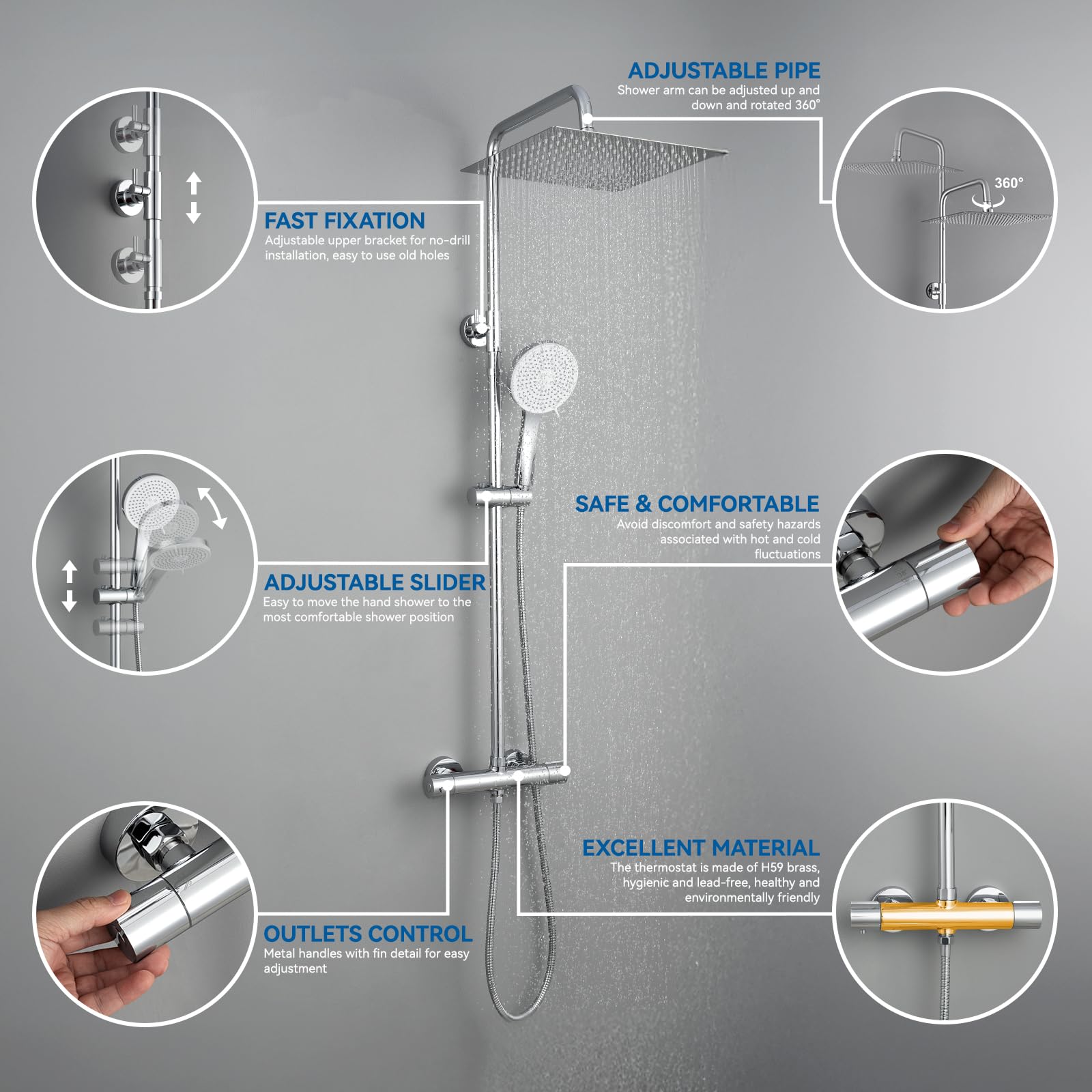 ADJUSTABLE PIPE
Shower arm can be adjusted up and down and rotated 360°

360°

FAST FIXATION
Adjustable upper bracket for no-drill installation, easy to use old holes

SAFE & COMFORTABLE
Avoid discomfort and safety hazards associated with hot and cold fluctuations

ADJUSTABLE SLIDER
Easy to move the hand shower to the most comfortable shower position

EXCELLENT MATERIAL
The thermostat is made of H59 brass, hygienic and lead-free, healthy and environmentally friendly

OUTLETS CONTROL
Metal handles with fin detail for easy adjustment