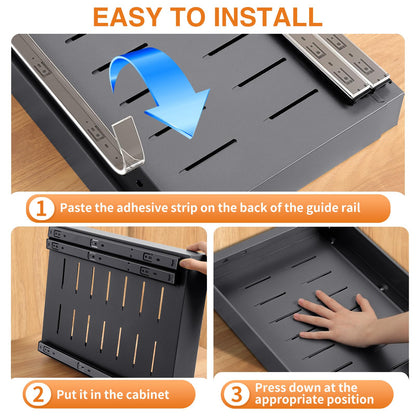 EASY TO INSTALL

1 Paste the adhesive strip on the back of the guide rail

2 Put it in the cabinet

3 Press down at the appropriate position