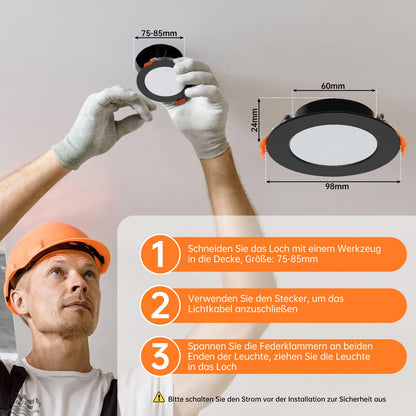 75-85mm

60mm

24mm

98mm

1 Schneiden Sie das Loch mit einem Werkzeug in die Decke, Größe: 75-85mm

2 Verwenden Sie den Stecker, um das Lichtkabel anzuschließen

3 Spannen Sie die Federklammern an beiden Enden der Leuchte, ziehen Sie die Leuchte in das Loch

Bitte schalten Sie den Strom vor der Installation zur Sicherheit aus