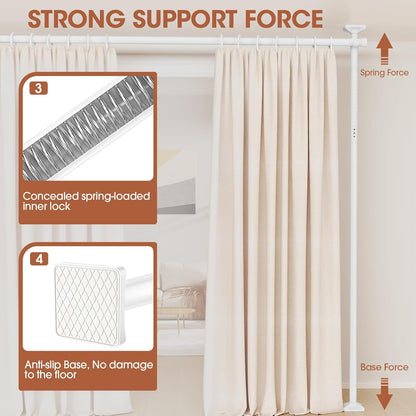 STRONG SUPPORT FORCE

Spring Force

3

Concealed spring-loaded inner lock

4

Anti-slip Base, No damage to the floor

Base Force