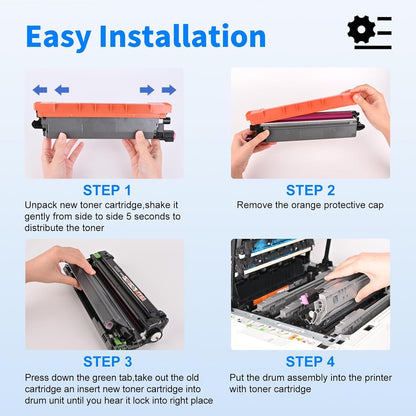 Easy Installation

STEP 1
Unpack new toner cartridge,shake it gently from side to side 5 seconds to distribute the toner

STEP 2
Remove the orange protective cap

STEP 3
Press down the green tab,take out the old cartridge an insert new toner cartridge into drum unit until you hear it lock into right place

STEP 4
Put the drum assembly into the printer with toner cartridge