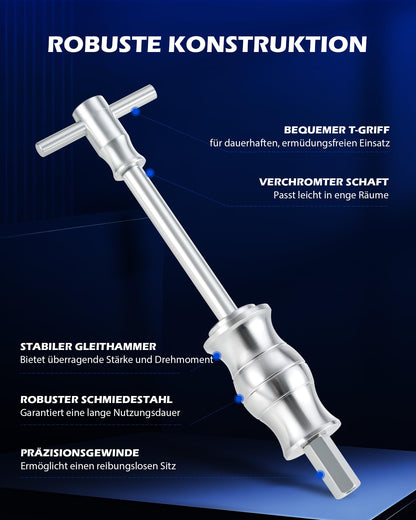 ROBUSTE KONSTRUKTION

BEQUEMER T-GRIFF
für dauerhaften, ermüdungsfreien Einsatz

VERCHROMTER SCHAFT
Passt leicht in enge Räume

STABILER GLEITHAMMER
Bietet überragende Stärke und Drehmoment

ROBUSTER SCHMIEDESTAHL
Garantiert eine lange Nutzungsdauer

PRÄZISIONSGEWINDE
Ermöglicht einen reibungslosen Sitz