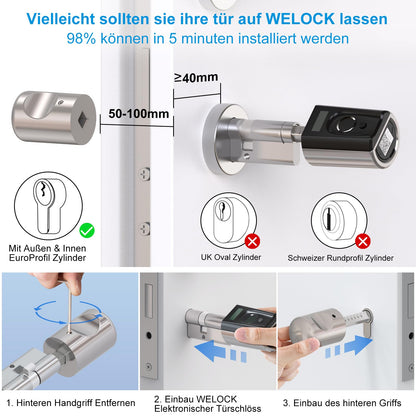 Vielleicht sollten sie ihre tür auf WELOCK lassen
98% können in 5 minuten installiert werden

≥40mm

50-100mm

Mit Außen & Innen EuroProfil Zylinder

UK Oval Zylinder

Schweizer Rundprofil Zylinder

1. Hinteren Handgriff Entfernen

2. Einbau WELOCK Elektronischer Türschlöss

3. Einbau des hinteren Griffs