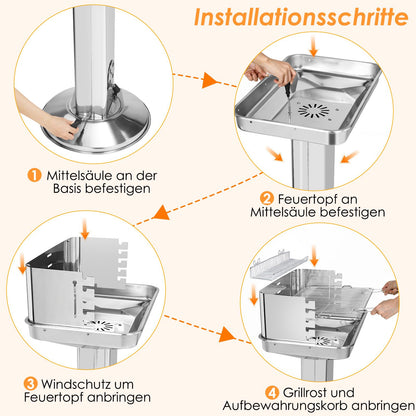 Installationsschritte

1 Mittelsäule an der Basis befestigen

2 Feuertopf an Mittelsäule befestigen

3 Windschutz um Feuertopf anbringen

4 Grillrost und Aufbewahrungskorb anbringen