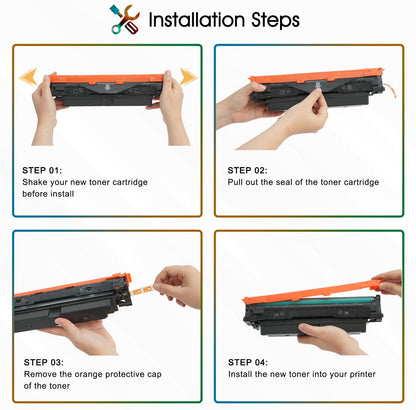 Installation Steps

STEP 01:
Shake your new toner cartridge before install

STEP 02:
Pull out the seal of the toner cartridge

STEP 03:
Remove the orange protective cap of the toner

STEP 04:
Install the new toner into your printer