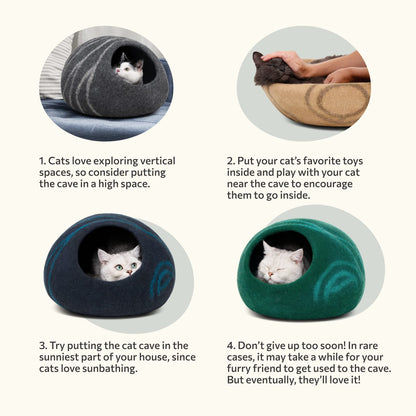 1. Cats love exploring vertical spaces, so consider putting the cave in a high space.

2. Put your cat's favorite toys inside and play with your cat near the cave to encourage them to go inside.

3. Try putting the cat cave in the sunniest part of your house, since cats love sunbathing.

4. Don't give up too soon! In rare cases, it may take a while for your furry friend to get used to the cave. But eventually, they'll love it!