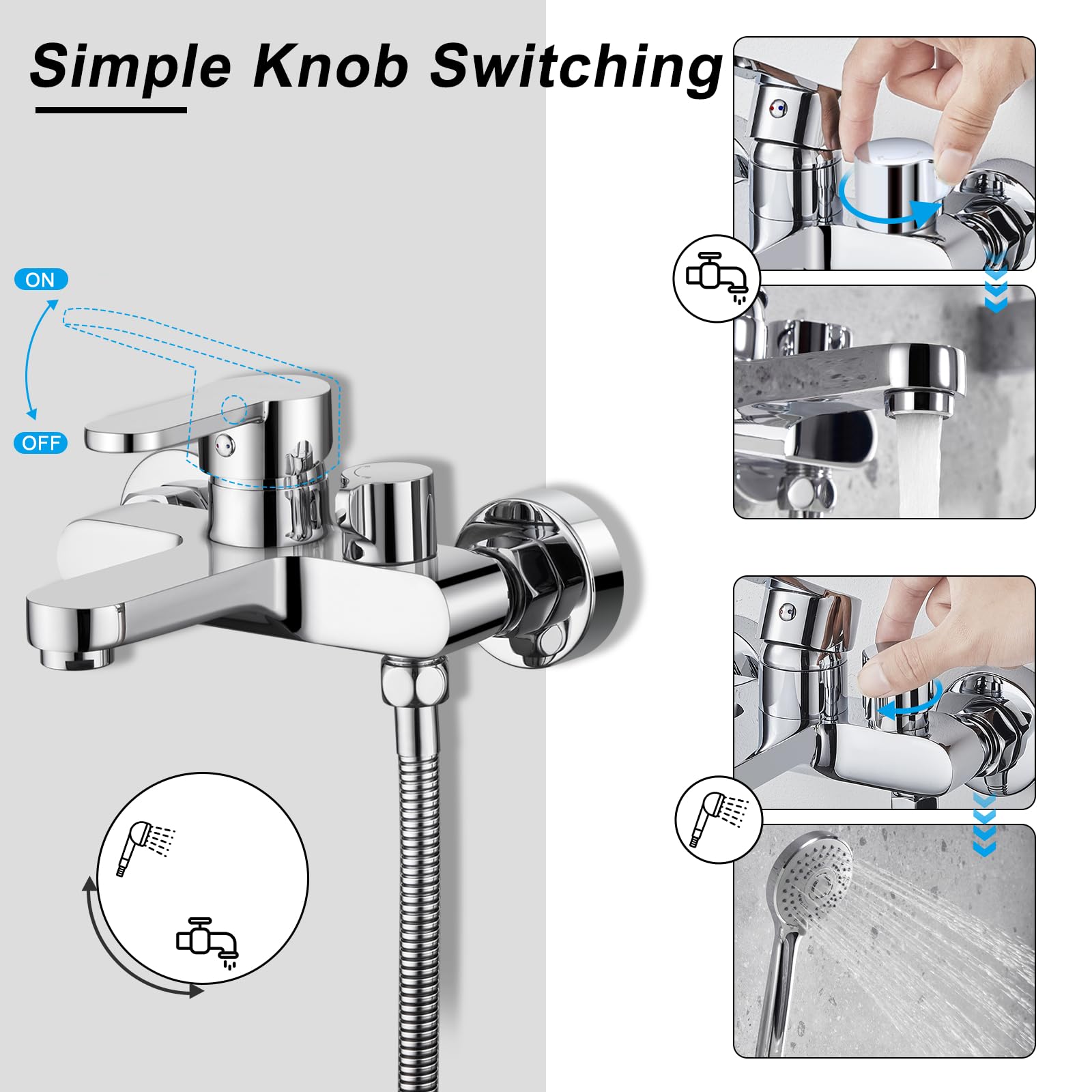 Simple Knob Switching

ON

OFF