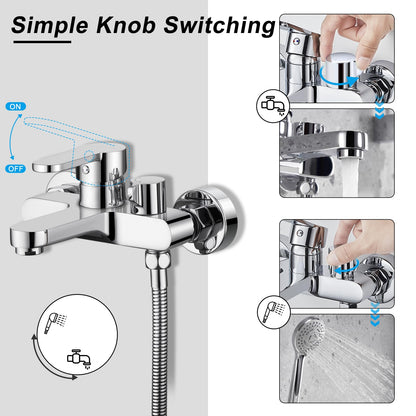 Simple Knob Switching

ON

OFF