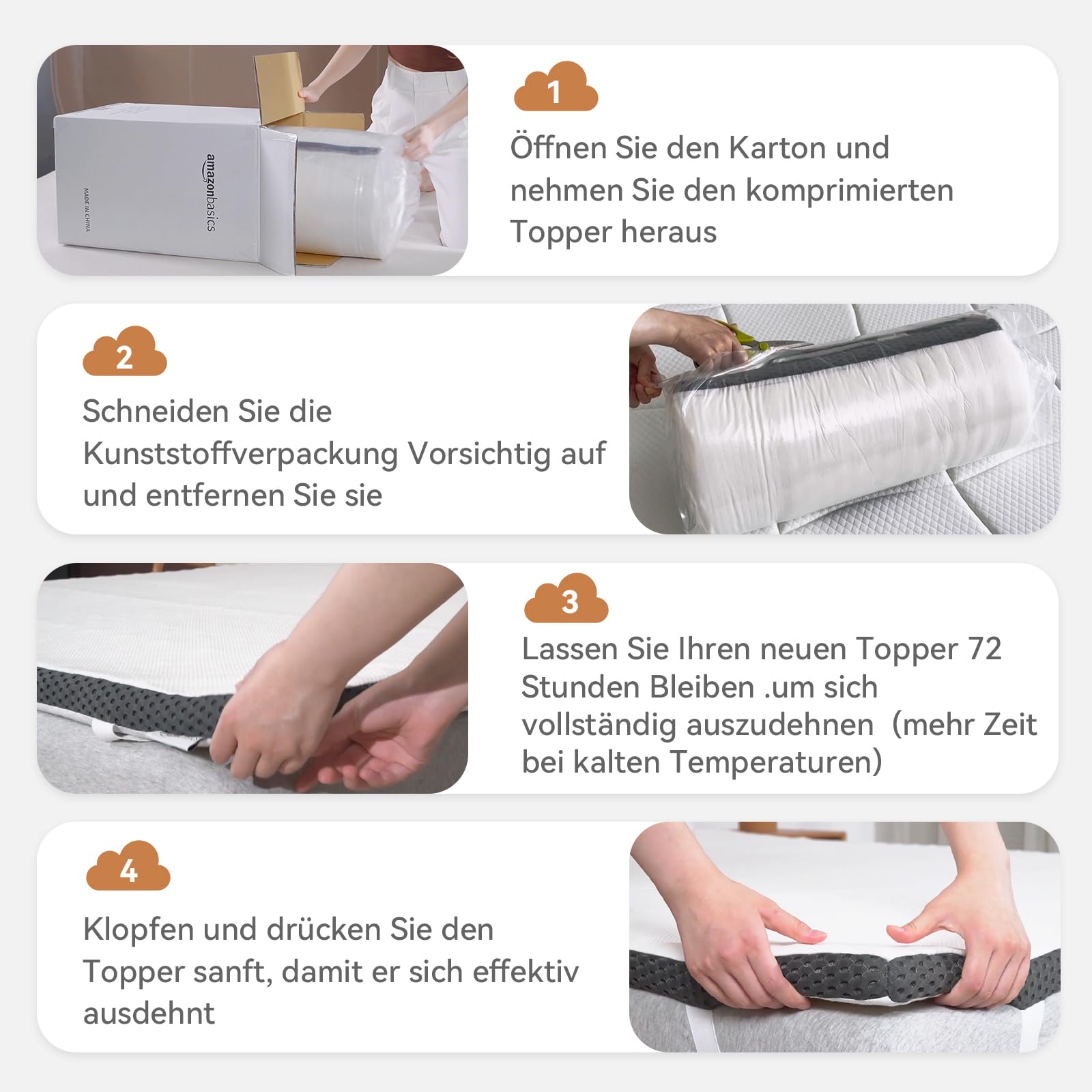 amazonbasics

MADE IN CHINA

1

Öffnen Sie den Karton und nehmen Sie den komprimierten Topper heraus

2

Schneiden Sie die Kunststoffverpackung Vorsichtig auf und entfernen Sie sie

3

Lassen Sie Ihren neuen Topper 72 Stunden Bleiben .um sich vollständig auszudehnen (mehr Zeit bei kalten Temperaturen)

4

Klopfen und drücken Sie den Topper sanft, damit er sich effektiv ausdehnt