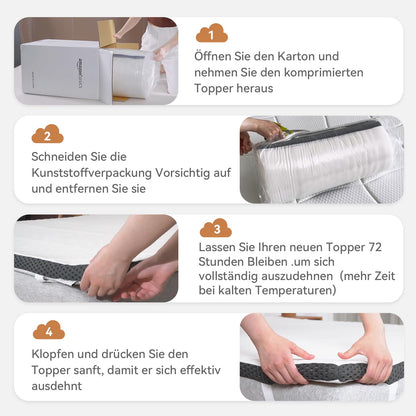 1

Öffnen Sie den Karton und nehmen Sie den komprimierten Topper heraus

2

Schneiden Sie die Kunststoffverpackung Vorsichtig auf und entfernen Sie sie

3

Lassen Sie Ihren neuen Topper 72 Stunden Bleiben .um sich vollständig auszudehnen (mehr Zeit bei kalten Temperaturen)

4

Klopfen und drücken Sie den Topper sanft, damit er sich effektiv ausdehnt