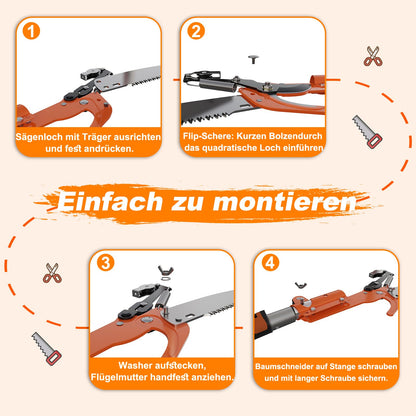 1

Sägenloch mit Träger ausrichten und fest andrücken.

2

Flip-Schere: Kurzen Bolzendurch das quadratische Loch einführen

Einfach zu montieren

3

Washer aufstecken, Flügelmutter handfest anziehen.

4

Baumschneider auf Stange schrauben und mit langer Schraube sichern.