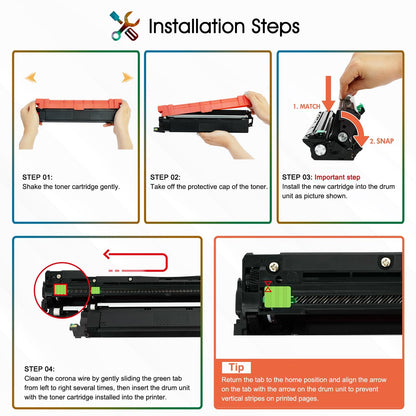 Installation Steps

STEP 01:
Shake the toner cartridge gently.

STEP 02:
Take off the protective cap of the toner.

1. MATCH

2. SNAP

STEP 03: Important step
Install the new cartridge into the drum unit as picture shown.

STEP 04:
Clean the corona wire by gently sliding the green tab from left to right several times, then insert the drum unit with the toner cartridge installed into the printer.

Tip
Return the tab to the home position and align the arrow on the tab with the arrow on the drum unit to prevent vertical stripes on printed pages.