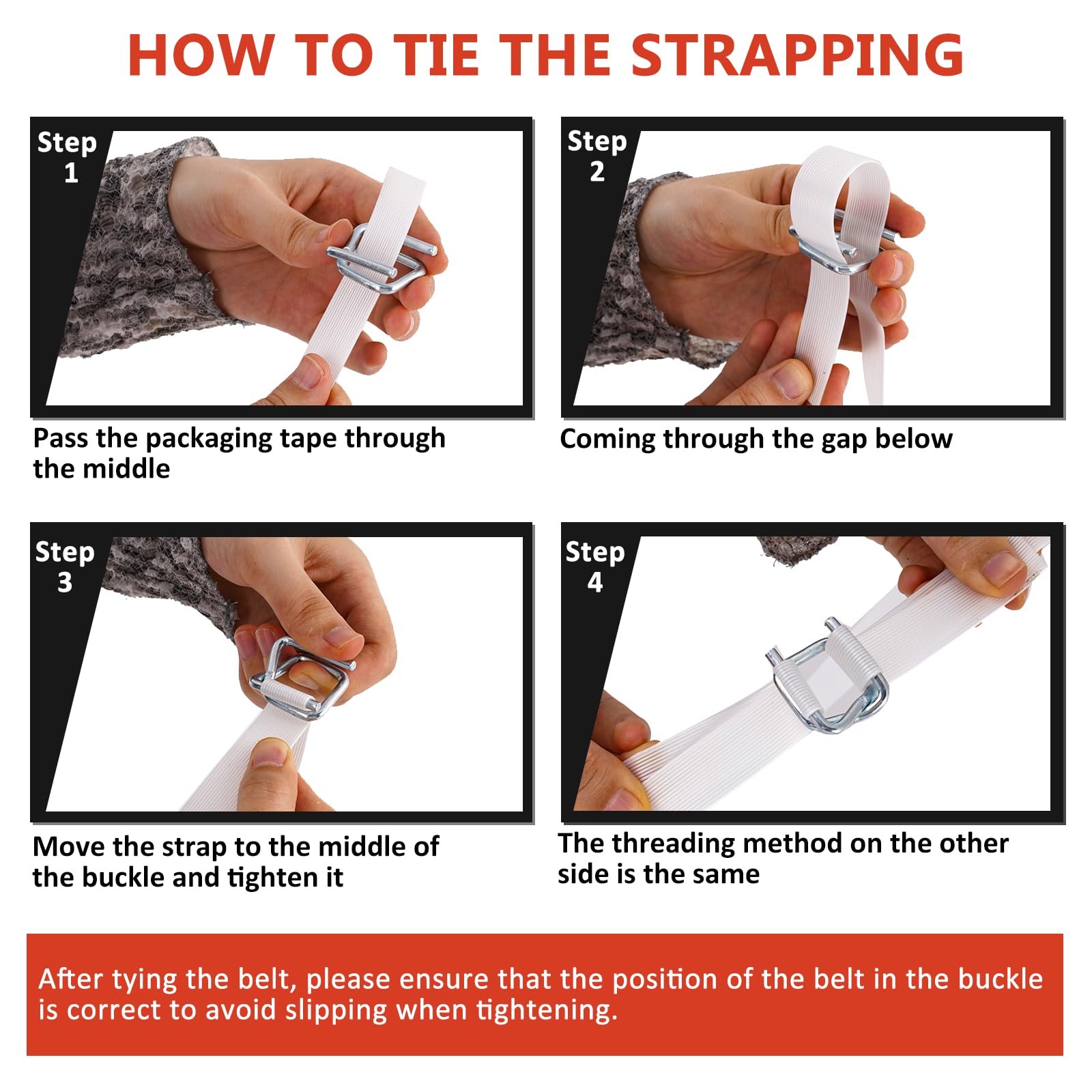 HOW TO TIE THE STRAPPING

Step 1

Pass the packaging tape through the middle

Step 2

Coming through the gap below

Step 3

Move the strap to the middle of the buckle and tighten it

Step 4

The threading method on the other side is the same

After tying the belt, please ensure that the position of the belt in the buckle is correct to avoid slipping when tightening.