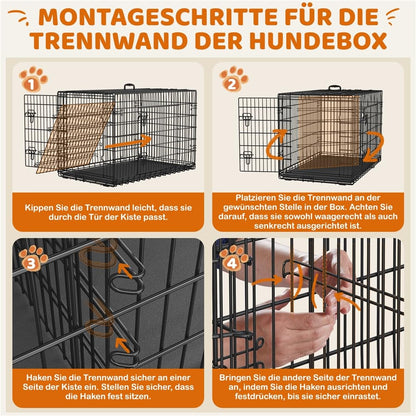 MONTAGESCHRITTE FÜR DIE TRENNWAND DER HUNDEBOX

1

Kippen Sie die Trennwand leicht, dass sie durch die Tür der Kiste passt.

2

Platzieren Sie die Trennwand an der gewünschten Stelle in der Box. Achten Sie darauf, dass sie sowohl waagerecht als auch senkrecht ausgerichtet ist.

3

Haken Sie die Trennwand sicher an einer Seite der Kiste ein. Stellen Sie sicher, dass die Haken fest sitzen.

4

Bringen Sie die andere Seite der Trennwand an, indem Sie die Haken ausrichten und festdrücken, bis sie sicher einrastet.