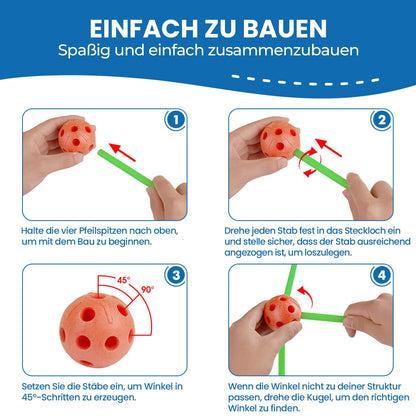 EINFACH ZU BAUEN
Spaßig und einfach zusammenzubauen

1

Halte die vier Pfeilspitzen nach oben, um mit dem Bau zu beginnen.

2

Drehe jeden Stab fest in das Steckloch ein und stelle sicher, dass der Stab ausreichend angezogen ist, um loszulegen.

3

45°
90°

Setzen Sie die Stäbe ein, um Winkel in 45°-Schritten zu erzeugen.

4

Wenn die Winkel nicht zu deiner Struktur passen, drehe die Kugel, um den richtigen Winkel zu finden.