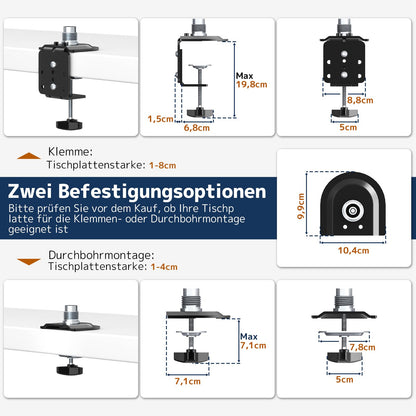 Max
19,8cm

1,5cm

6,8cm

8,8cm

5cm

Klemme:
Tischplattenstarke: 1-8cm

Zwei Befestigungsoptionen

Bitte prüfen Sie vor dem Kauf, ob Ihre Tischp latte für die Klemmen- oder Durchbohrmontage geeignet ist

9,9cm

10,4cm

Durchbohrmontage:
Tischplattenstarke: 1-4cm

Max
7,1cm

7,1cm

7,8cm

5cm