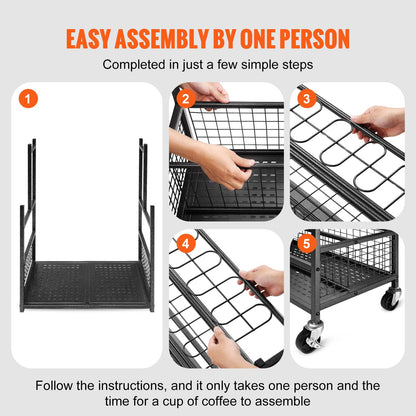 EASY ASSEMBLY BY ONE PERSON

Completed in just a few simple steps

1

2

3

4

5

Follow the instructions, and it only takes one person and the time for a cup of coffee to assemble