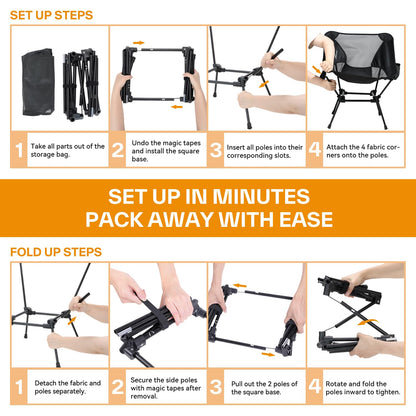 SET UP STEPS

1 Take all parts out of the storage bag.

2 Undo the magic tapes and install the square base.

3 Insert all poles into their corresponding slots.

4 Attach the 4 fabric corners onto the poles.

SET UP IN MINUTES
PACK AWAY WITH EASE

FOLD UP STEPS

1 Detach the fabric and poles separately.

2 Secure the side poles with magic tapes after removal.

3 Pull out the 2 poles of the square base.

4 Rotate and fold the poles inward to tighten.