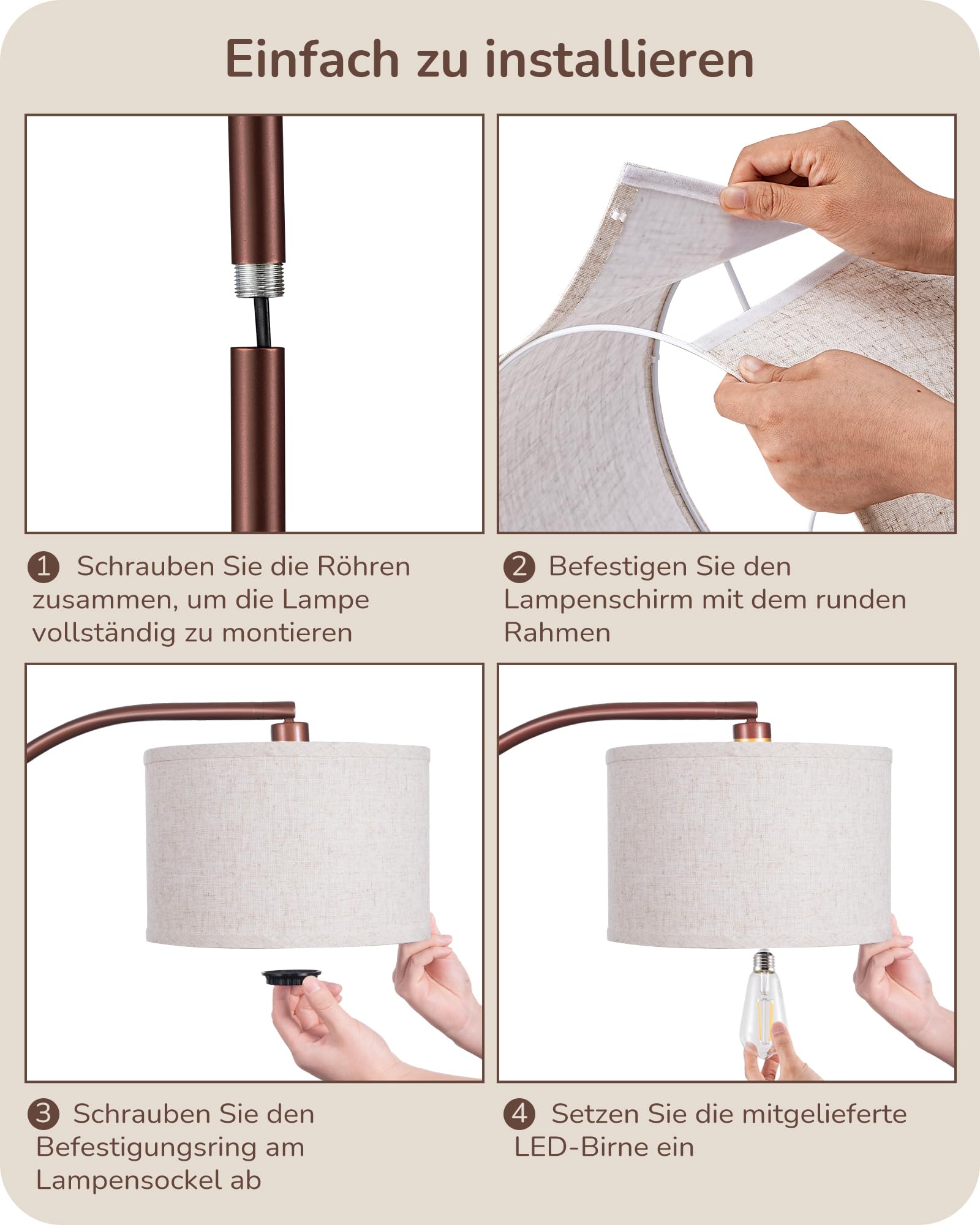 Einfach zu installieren

1 Schrauben Sie die Röhren zusammen, um die Lampe vollständig zu montieren

2 Befestigen Sie den Lampenschirm mit dem runden Rahmen

3 Schrauben Sie den Befestigungsring am Lampensockel ab

4 Setzen Sie die mitgelieferte LED-Birne ein