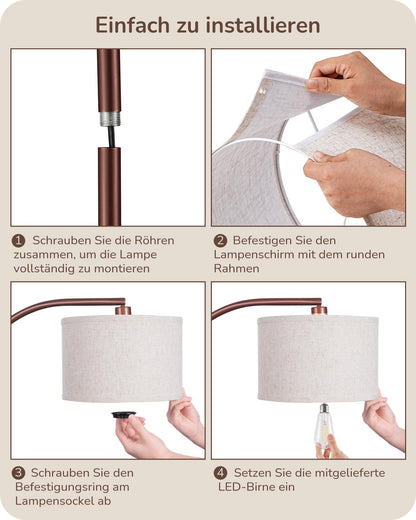 Einfach zu installieren

1 Schrauben Sie die Röhren zusammen, um die Lampe vollständig zu montieren

2 Befestigen Sie den Lampenschirm mit dem runden Rahmen

3 Schrauben Sie den Befestigungsring am Lampensockel ab

4 Setzen Sie die mitgelieferte LED-Birne ein