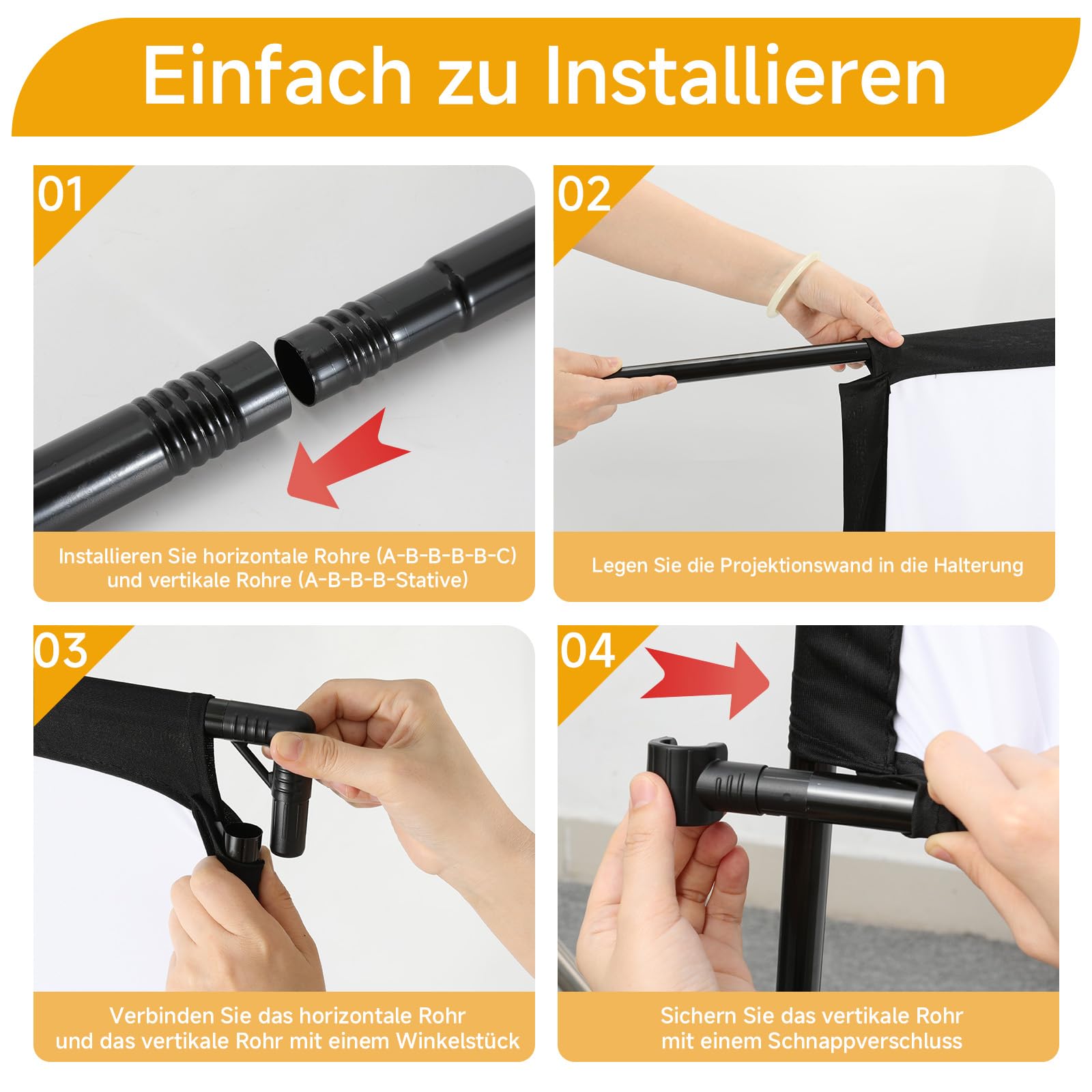 Einfach zu Installieren

01

Installieren Sie horizontale Rohre (A-B-B-B-B-C) und vertikale Rohre (A-B-B-B-Stative)

02

Legen Sie die Projektionswand in die Halterung

03

Verbinden Sie das horizontale Rohr und das vertikale Rohr mit einem Winkelstück

04

Sichern Sie das vertikale Rohr mit einem Schnappverschluss