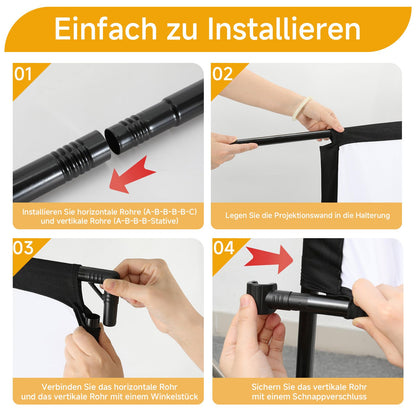 Einfach zu Installieren

01

Installieren Sie horizontale Rohre (A-B-B-B-B-C) und vertikale Rohre (A-B-B-B-Stative)

02

Legen Sie die Projektionswand in die Halterung

03

Verbinden Sie das horizontale Rohr und das vertikale Rohr mit einem Winkelstück

04

Sichern Sie das vertikale Rohr mit einem Schnappverschluss