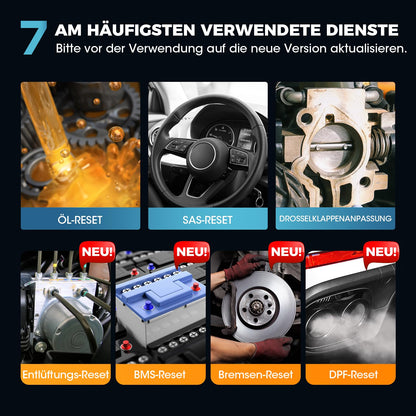 7 AM HÄUFIGSTEN VERWENDETE DIENSTE
Bitte vor der Verwendung auf die neue Version aktualisieren.

ÖL-RESET

SAS-RESET

DROSSELKLAPPENANPASSUNG

NEU!
Entlüftungs-Reset

NEU!
BMS-Reset

NEU!
Bremsen-Reset

NEU!
DPF-Reset