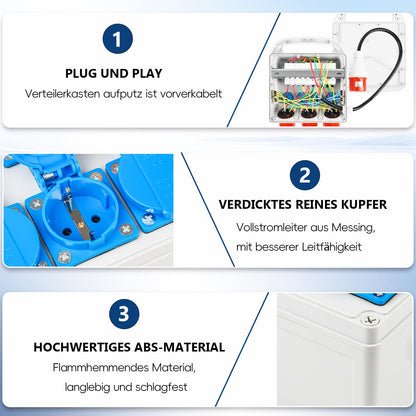 1

PLUG UND PLAY

Verteilerkasten aufputz ist vorverkabelt

2

VERDICKTES REINES KUPFER

Vollstromleiter aus Messing,
mit besserer Leitfähigkeit

3

HOCHWERTIGES ABS-MATERIAL

Flammhemmendes Material,
langlebig und schlagfest