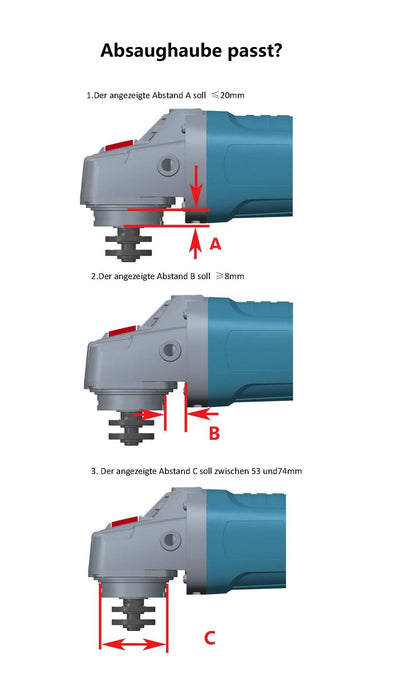 Absaughaube passt?

1.Der angezeigte Abstand A soll $\leqslant$20mm

A

2.Der angezeigte Abstand B soll $\geqslant$8mm

B

3. Der angezeigte Abstand C soll zwischen 53 und74mm

C