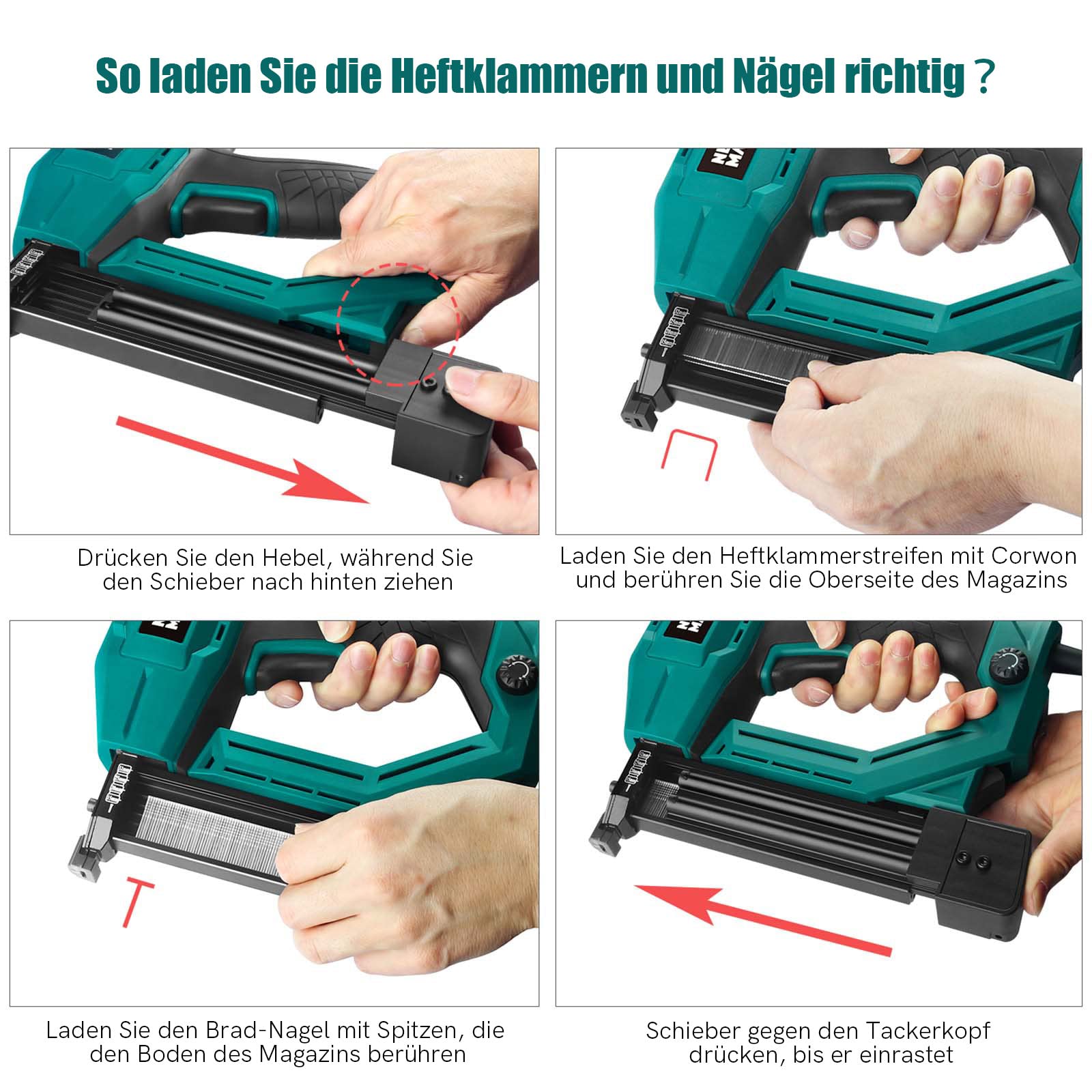 So laden Sie die Heftklammern und Nägel richtig ?

Drücken Sie den Hebel, während Sie den Schieber nach hinten ziehen

Laden Sie den Heftklammerstreifen mit Corwon und berühren Sie die Oberseite des Magazins

Laden Sie den Brad-Nagel mit Spitzen, die den Boden des Magazins berühren

Schieber gegen den Tackerkopf drücken, bis er einrastet