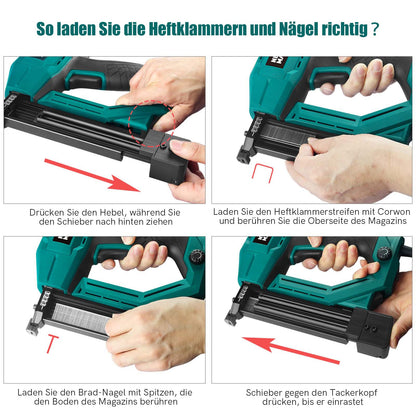 So laden Sie die Heftklammern und Nägel richtig ?

Drücken Sie den Hebel, während Sie den Schieber nach hinten ziehen

Laden Sie den Heftklammerstreifen mit Corwon und berühren Sie die Oberseite des Magazins

Laden Sie den Brad-Nagel mit Spitzen, die den Boden des Magazins berühren

Schieber gegen den Tackerkopf drücken, bis er einrastet