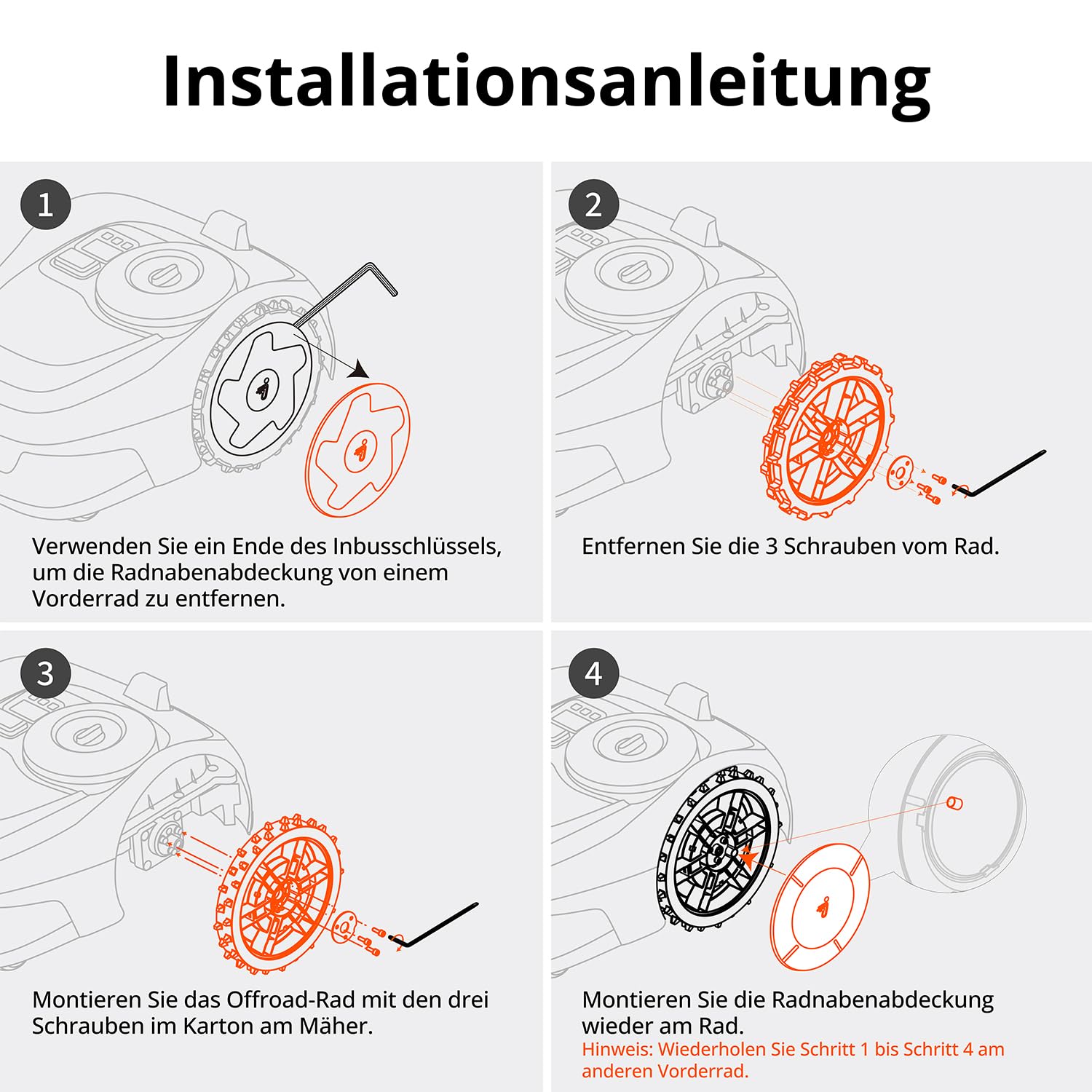 Installationsanleitung

1

Verwenden Sie ein Ende des Inbusschlüssels, um die Radnabenabdeckung von einem Vorderrad zu entfernen.

2

Entfernen Sie die 3 Schrauben vom Rad.

3

Montieren Sie das Offroad-Rad mit den drei Schrauben im Karton am Mäher.

4

Montieren Sie die Radnabenabdeckung wieder am Rad.
Hinweis: Wiederholen Sie Schritt 1 bis Schritt 4 am anderen Vorderrad.