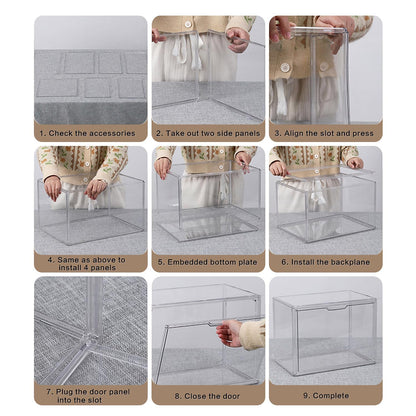 1. Check the accessories

2. Take out two side panels

3. Align the slot and press

4. Same as above to install 4 panels

5. Embedded bottom plate

6. Install the backplane

7. Plug the door panel into the slot

8. Close the door

9. Complete