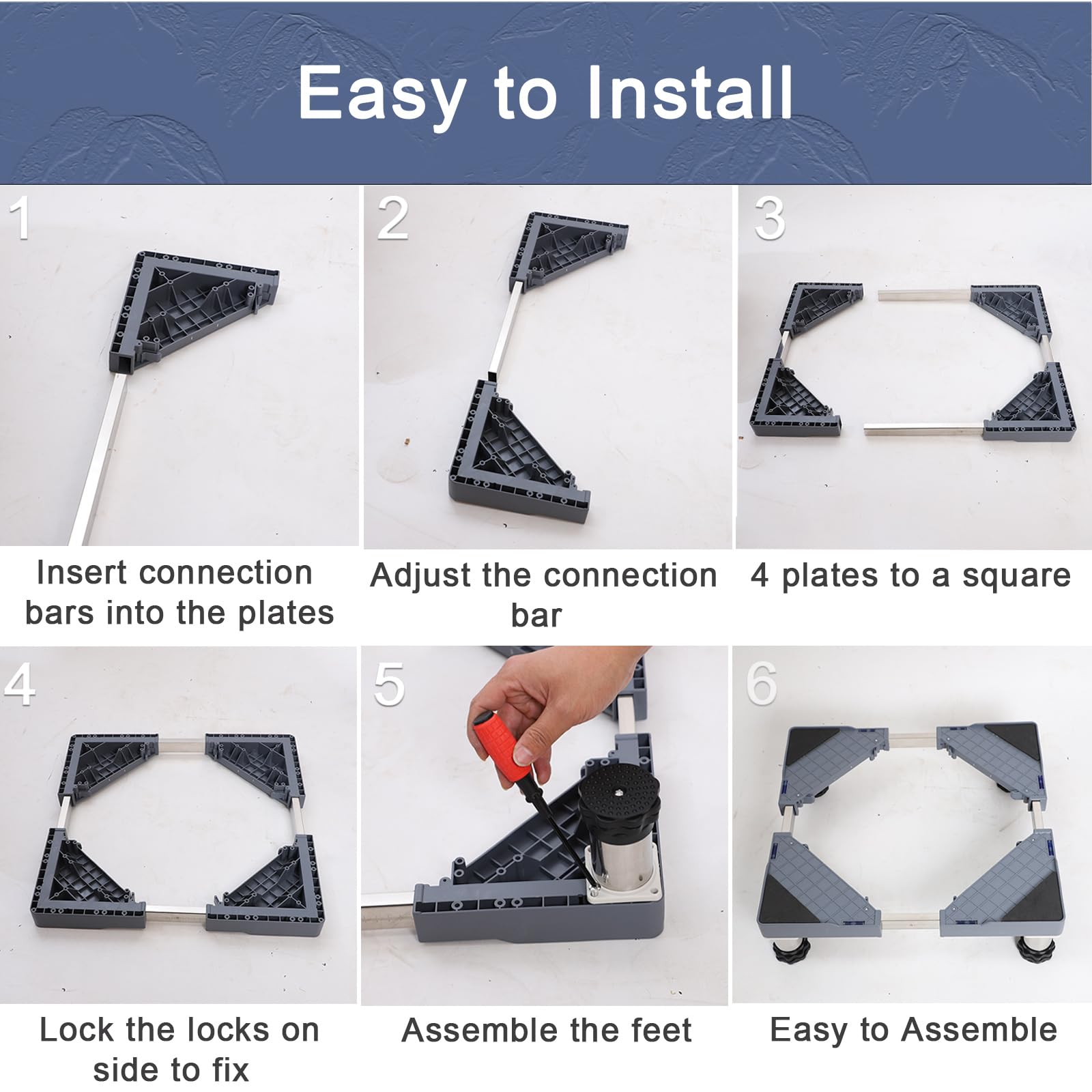 Easy to Install

1

Insert connection bars into the plates

2

Adjust the connection bar

3

4 plates to a square

4

Lock the locks on side to fix

5

Assemble the feet

6

Easy to Assemble