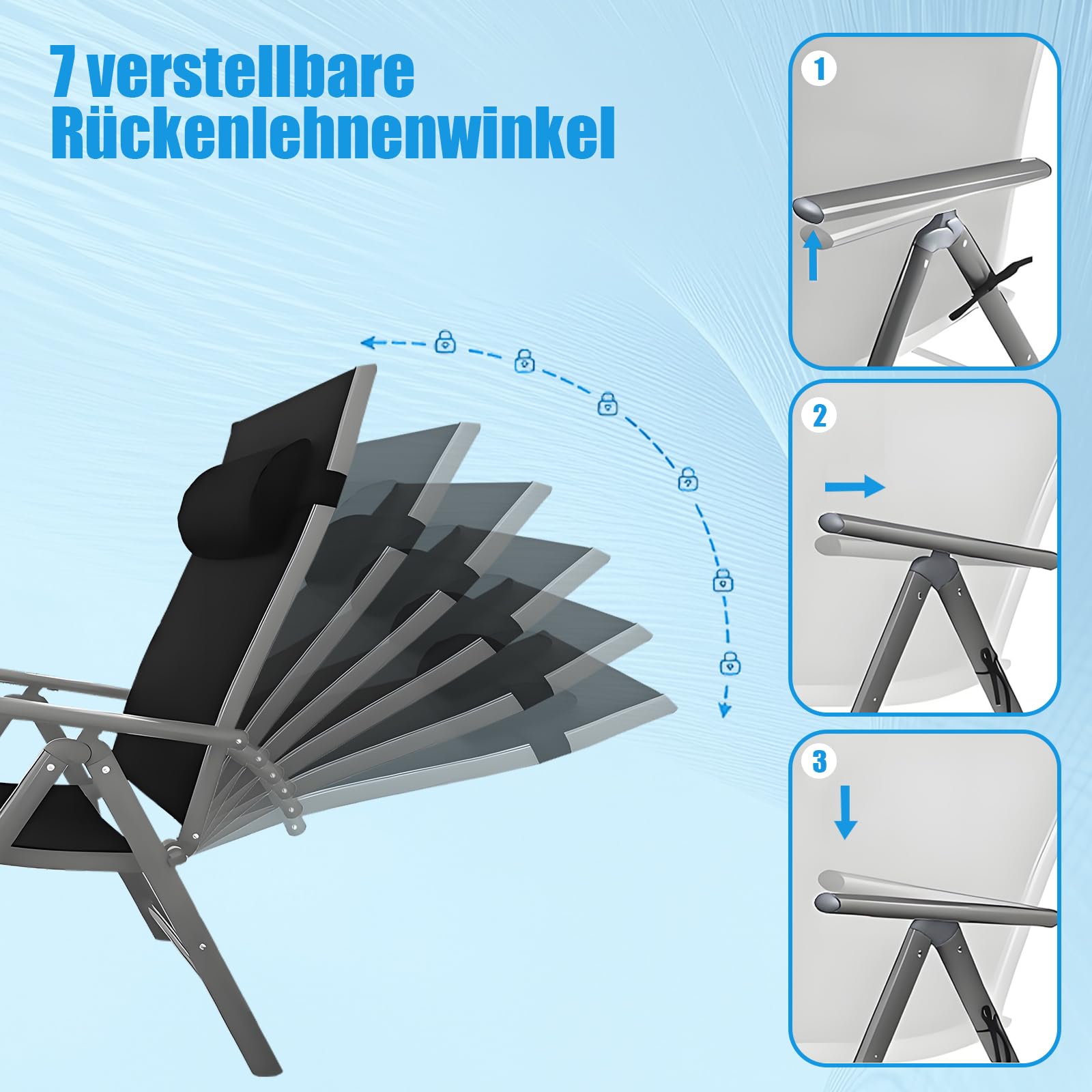 7 verstellbare Rückenlehnenwinkel

1

2

3