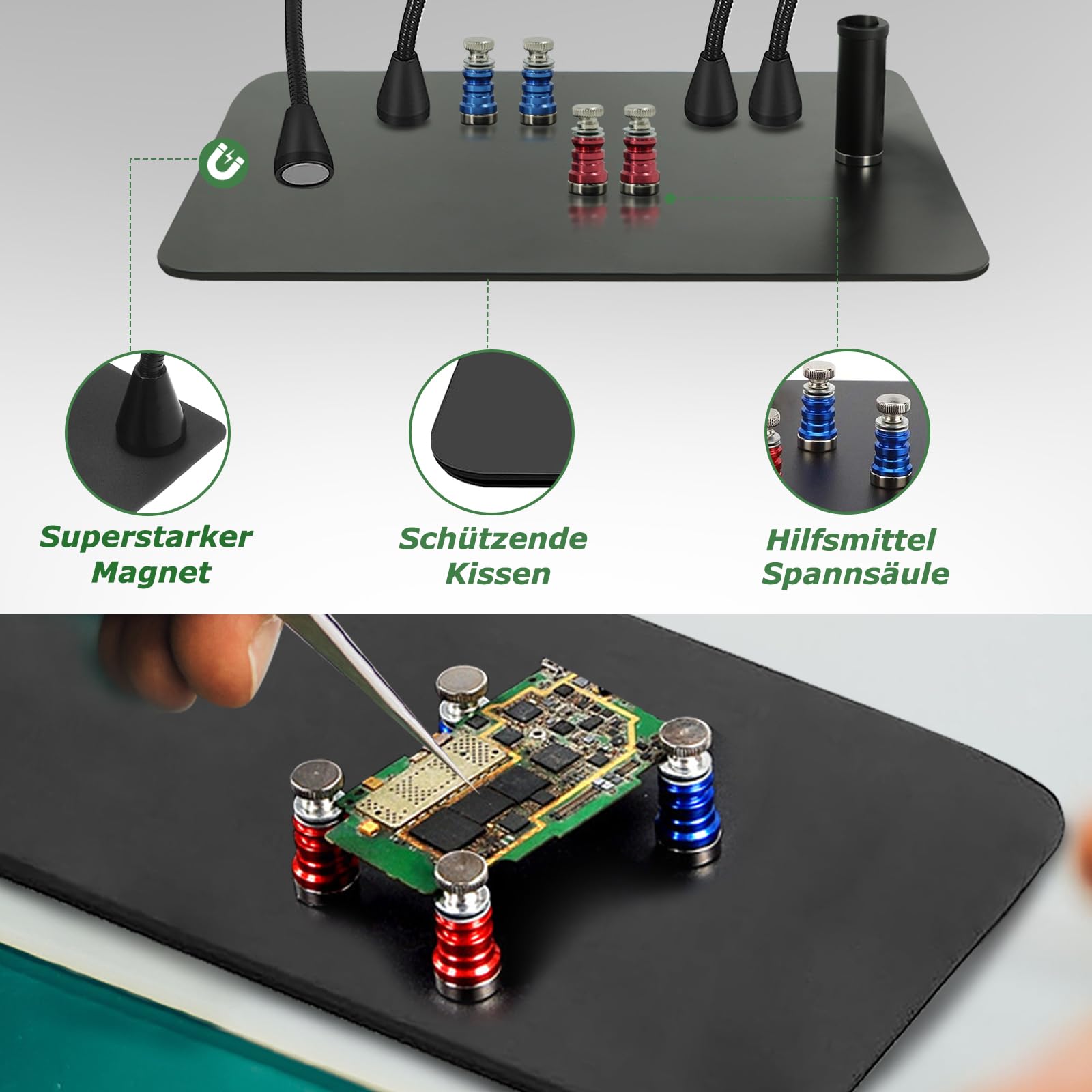 Superstarker Magnet

Schützende Kissen

Hilfsmittel Spannsäule