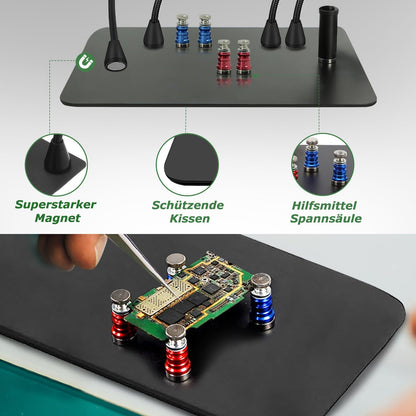 Superstarker Magnet

Schützende Kissen

Hilfsmittel Spannsäule