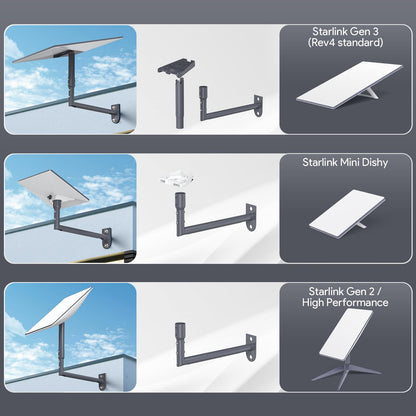 Starlink Gen 3
(Rev4 standard)

Starlink Mini Dishy

Starlink Gen 2 /
High Performance